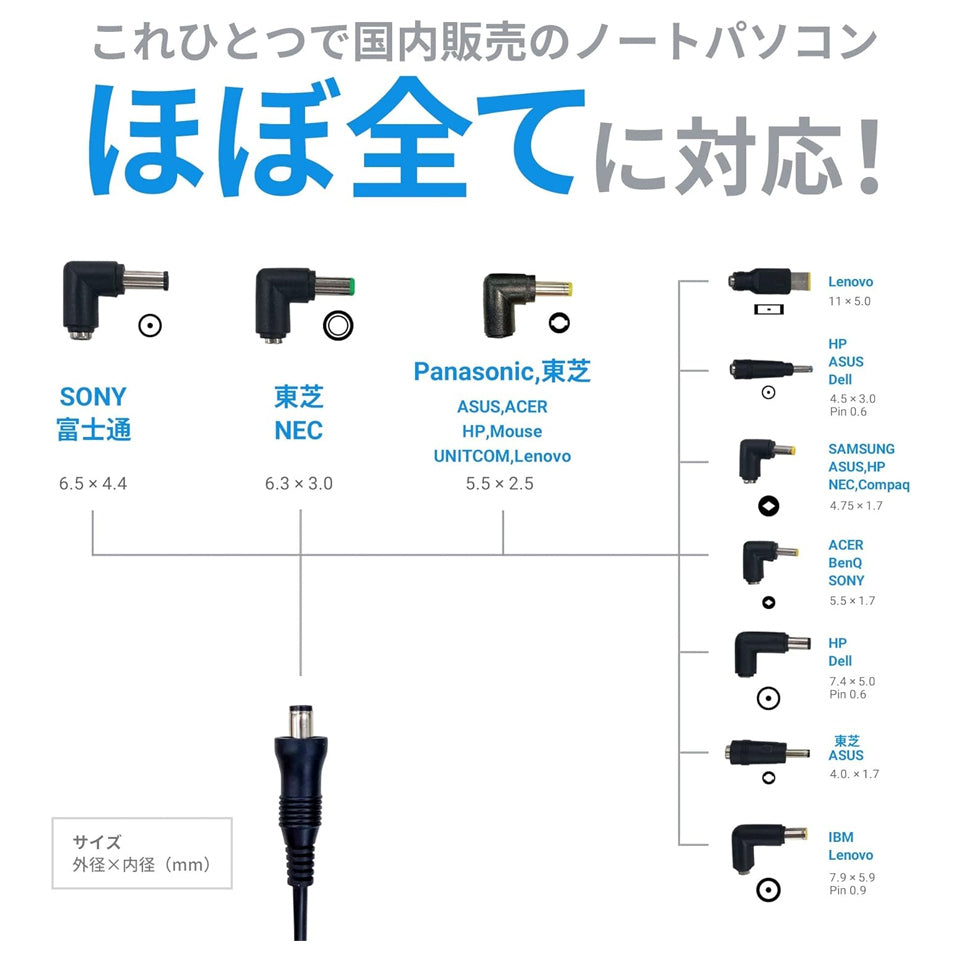 これひとつで国内販売のノートパソコン

ほぼ全てに対応！

SONY
富士通

6.5 × 4.4

東芝
NEC

6.3 × 3.0

Panasonic,東芝

ASUS,ACER
HP,Mouse
UNITCOM,Lenovo

5.5 × 2.5

Lenovo
11 × 5.0

HP
ASUS
Dell
4.5 × 3.0
Pin 0.6

SAMSUNG
ASUS,HP
NEC,Compaq
4.75 × 1.7

ACER
BenQ
SONY
5.5 × 1.7

HP
Dell
7.4 × 5.0
Pin 0.6

東芝
ASUS
4.0. × 1.7

IBM
Lenovo
7.9 × 5.9
Pin 0.9

サイズ
外径×内径（mm）